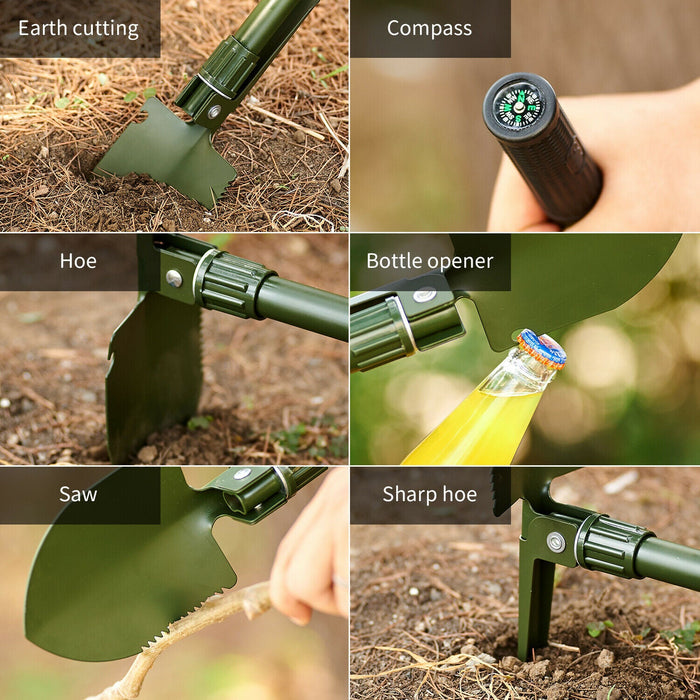 Earth cutting

Compass

Hoe

Bottle opener

Saw

Sharp hoe