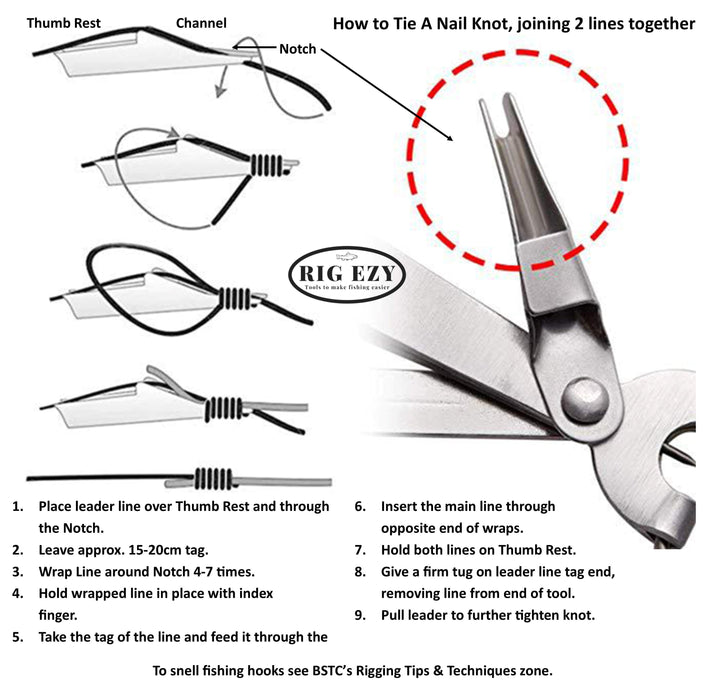 Thumb Rest

Channel

Notch

How to Tie A Nail Knot, joining 2 lines together

RIG EZY
Tools to make fishing easier

1. Place leader line over Thumb Rest and through the Notch.
2. Leave approx. 15-20cm tag.
3. Wrap Line around Notch 4-7 times.
4. Hold wrapped line in place with index finger.
5. Take the tag of the line and feed it through the

6. Insert the main line through opposite end of wraps.
7. Hold both lines on Thumb Rest.
8. Give a firm tug on leader line tag end, removing line from end of tool.
9. Pull leader to further tighten knot.

To snell fishing hooks see BSTC's Rigging Tips & Techniques zone.