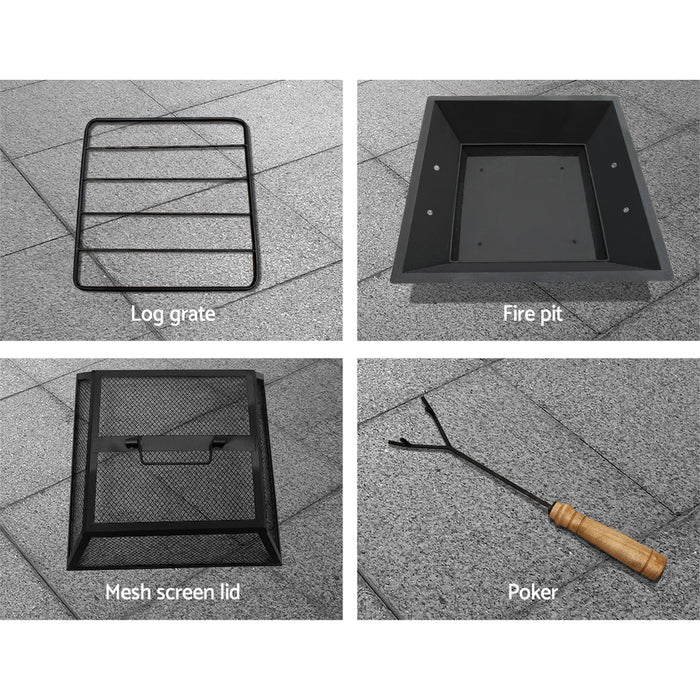 Log grate

Fire pit

Mesh screen lid

Poker