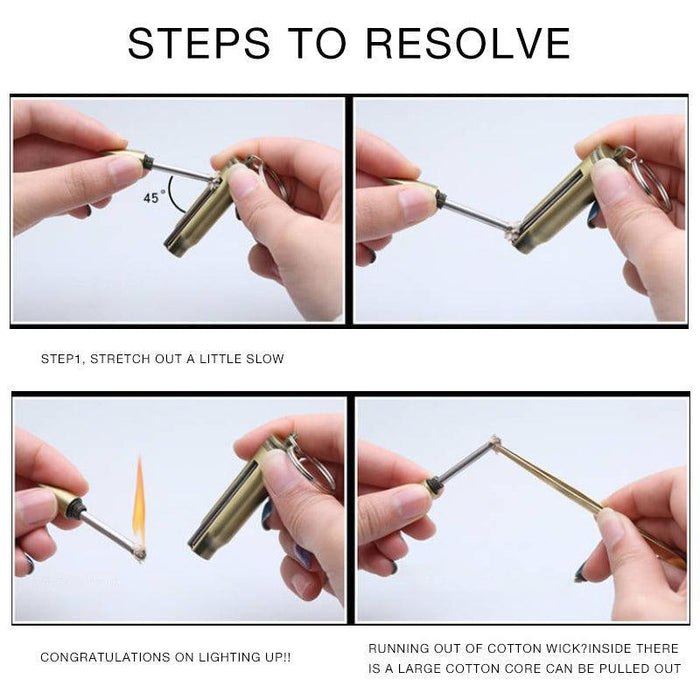 STEPS TO RESOLVE

45°

STEP1, STRETCH OUT A LITTLE SLOW

CONGRATULATIONS ON LIGHTING UP!!

RUNNING OUT OF COTTON WICK?INSIDE THERE IS A LARGE COTTON CORE CAN BE PULLED OUT